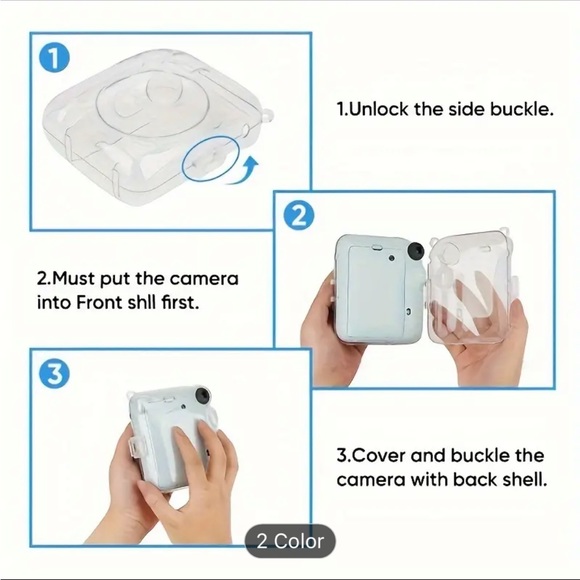 1

1.Unlock the side buckle.

2

2.Must put the camera into Front shll first.

3

3.Cover and buckle the camera with back shell.

2 Color